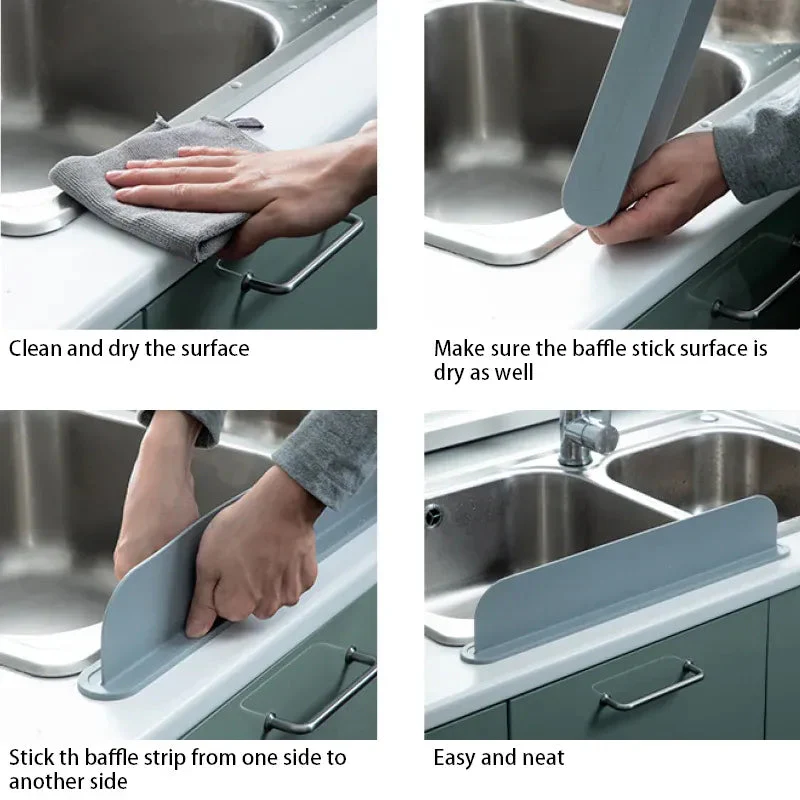 Clean and dry the surface

Make sure the baffle stick surface is dry as well

Stick th baffle strip from one side to another side

Easy and neat